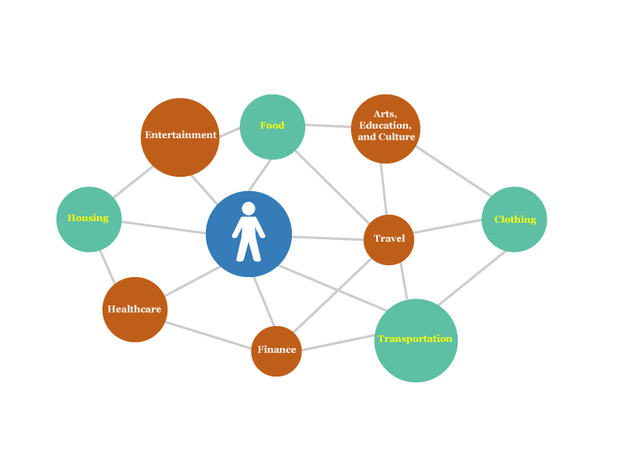 Entertainment

Food

Arts, Education, and Culture

Housing

Travel

Clothing

Healthcare

Finance

Transportation